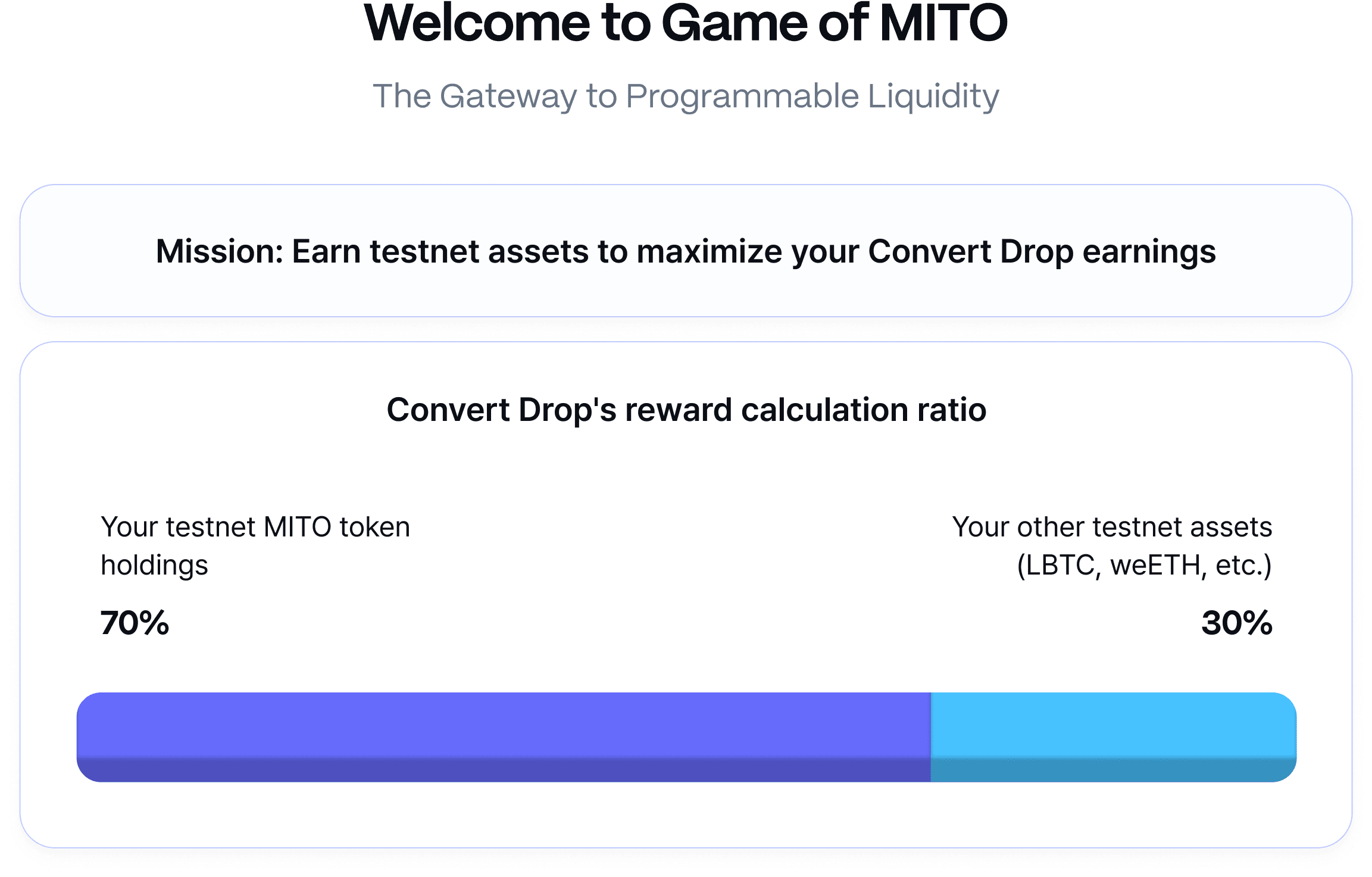 Welcome to Game of MITO

The Gateway to Programmable Liquidity

Mission: Earn testnet assets to maximize your Convert Drop earnings

Convert Drop's reward calculation ratio

Your testnet MITO token holdings

70%

Your other testnet assets (LBTC, weETH, etc.)

30%