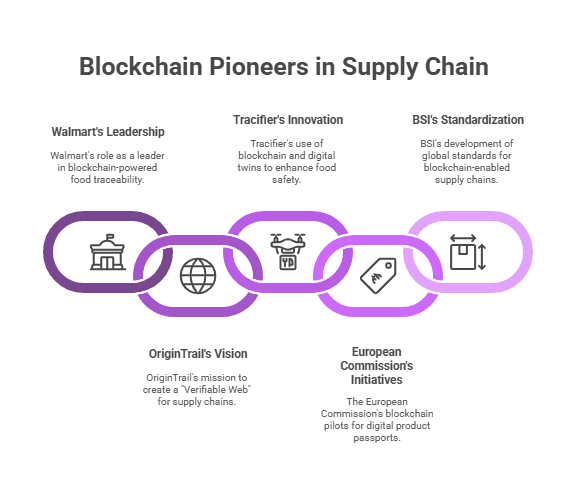 Blockchain Pioneers in Supply Chain

Walmart's Leadership

Walmart's role as a leader in blockchain-powered food traceability.

Tracifier's Innovation

Tracifier's use of blockchain and digital twins to enhance food safety.

BSI's Standardization

BSI's development of global standards for blockchain-enabled supply chains.

YD

OriginTrail's Vision

OriginTrail's mission to create a "Verifiable Web" for supply chains.

European Commission's Initiatives

The European Commission's blockchain pilots for digital product passports.