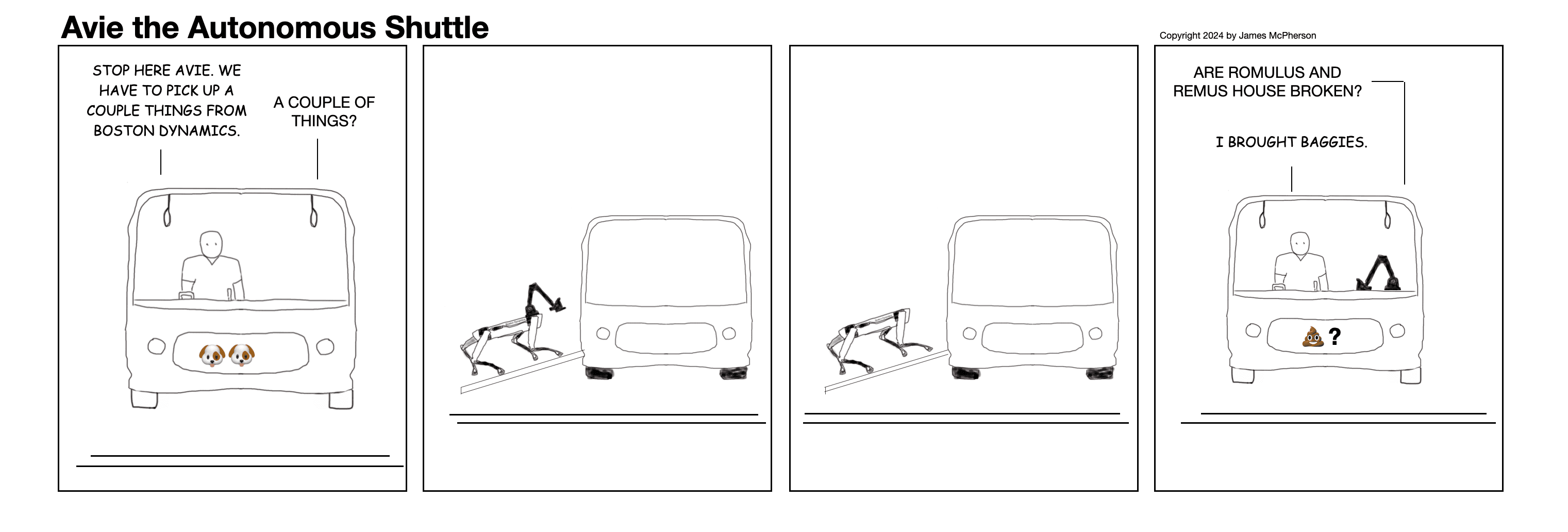 Avie the Autonomous Shuttle

Copyright 2024 by James McPherson

STOP HERE AVIE. WE HAVE TO PICK UP A COUPLE THINGS FROM BOSTON DYNAMICS.

A COUPLE OF THINGS?

🐶🐶

ARE ROMULUS AND REMUS HOUSE BROKEN?

I BROUGHT BAGGIES.

💩?